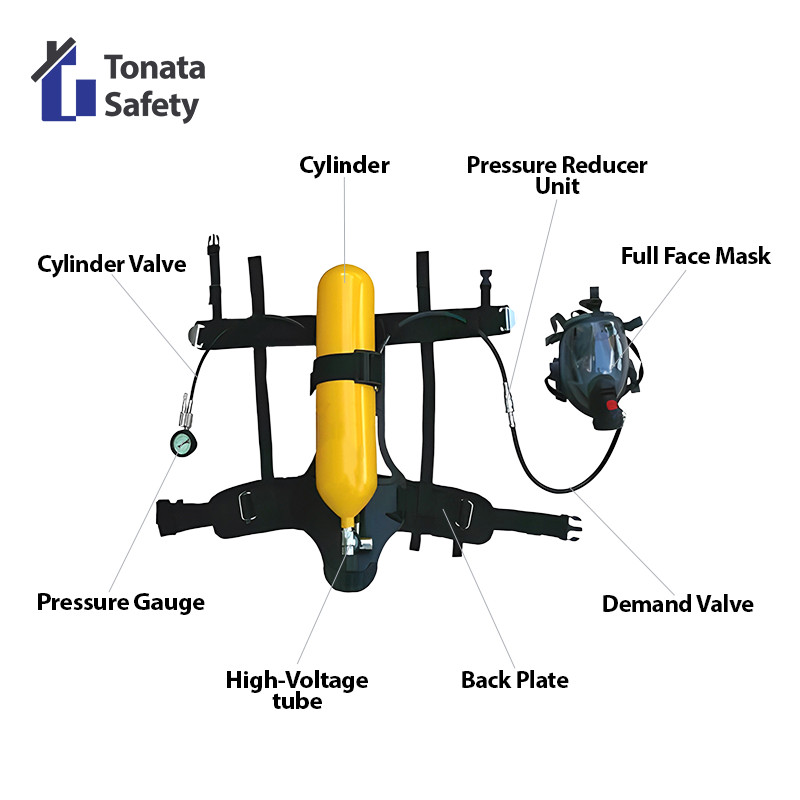 Tonata Safety

Cylinder

Pressure Reducer Unit

Cylinder Valve

Full Face Mask

Pressure Gauge

Demand Valve

High-Voltage tube

Back Plate